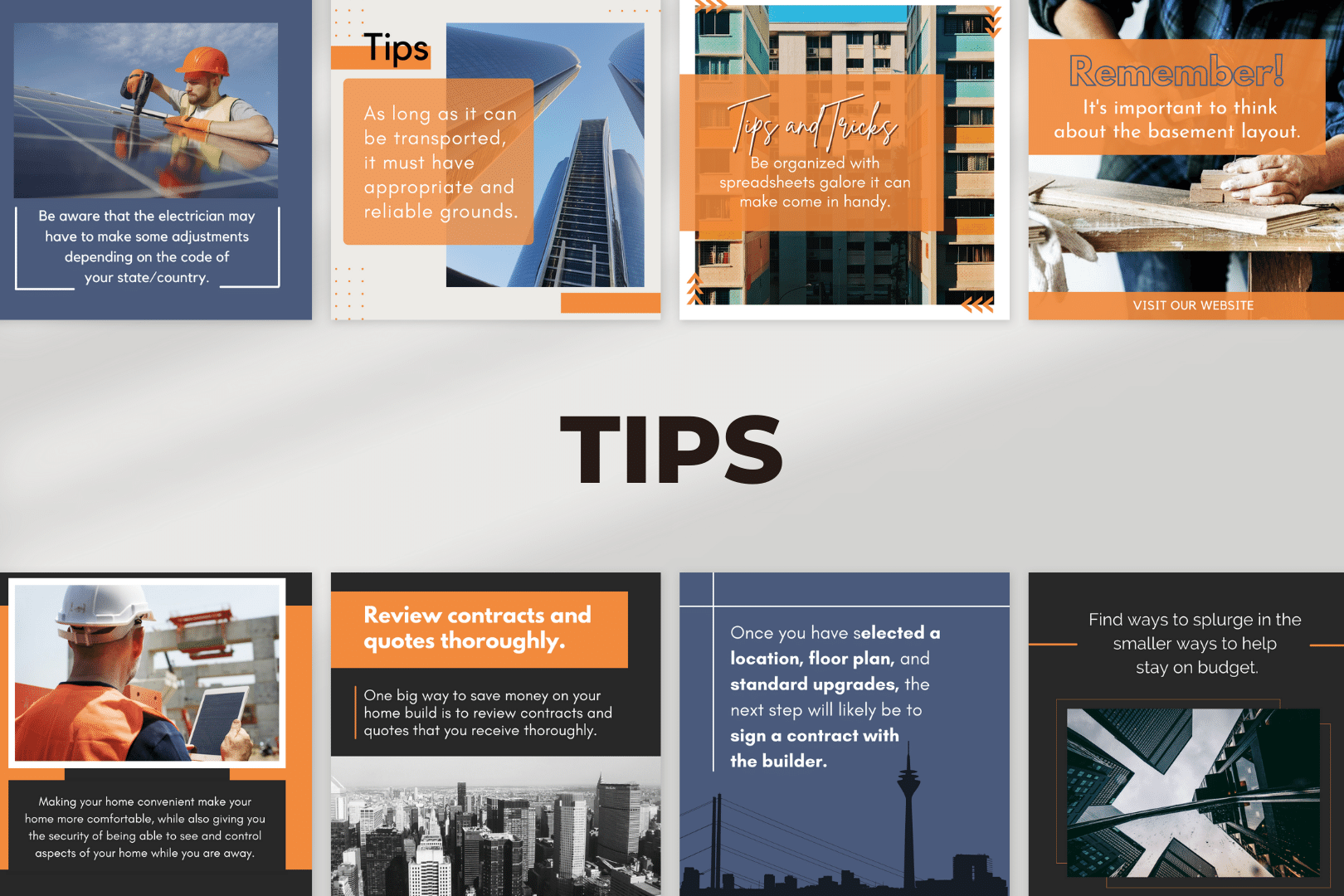 Be aware that the electrician may have to make some adjustments depending on the code of your state/country.

Tips

As long as it can be transported, it must have appropriate and reliable grounds.

Tips and Tricks

Be organized with spreadsheets galore it can make come in handy.

Remember!

It's important to think about the basement layout.

VISIT OUR WEBSITE

TIPS

Making your home convenient make your home more comfortable, while also giving you the security of being able to see and control aspects of your home while you are away.

Review contracts and quotes thoroughly.

One big way to save money on your home build is to review contracts and quotes that you receive thoroughly.

Once you have selected a location, floor plan, and standard upgrades, the next step will likely be to sign a contract with the builder.

Find ways to splurge in the smaller ways to help stay on budget.