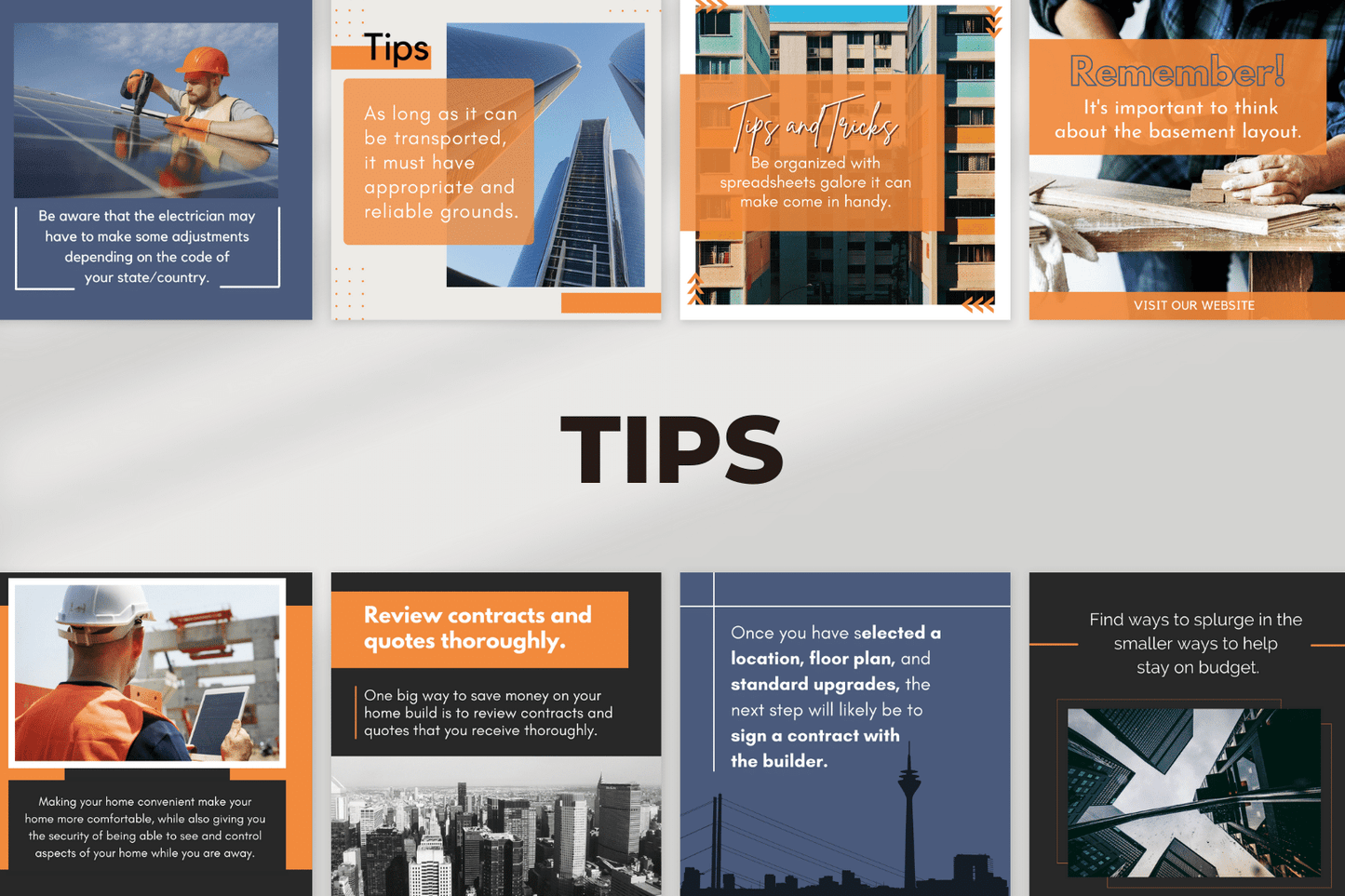 Be aware that the electrician may have to make some adjustments depending on the code of your state/country.

Tips

As long as it can be transported, it must have appropriate and reliable grounds.

Tips and Tricks

Be organized with spreadsheets galore it can make come in handy.

Remember!

It's important to think about the basement layout.

VISIT OUR WEBSITE

TIPS

Making your home convenient make your home more comfortable, while also giving you the security of being able to see and control aspects of your home while you are away.

Review contracts and quotes thoroughly.

One big way to save money on your home build is to review contracts and quotes that you receive thoroughly.

Once you have selected a location, floor plan, and standard upgrades, the next step will likely be to sign a contract with the builder.

Find ways to splurge in the smaller ways to help stay on budget.